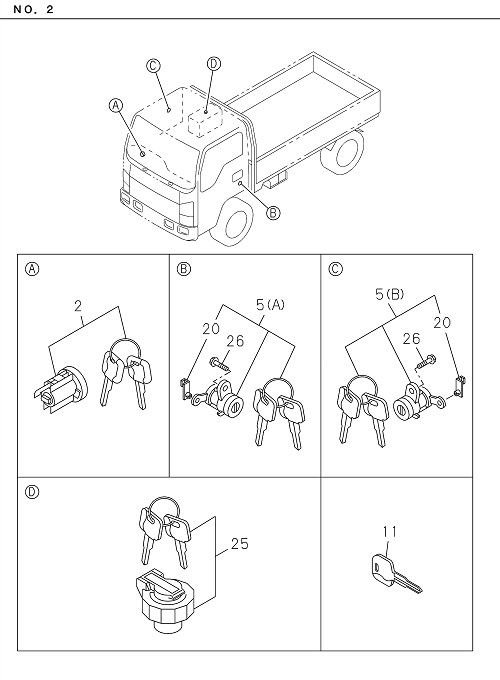 NO. 2

C
D
A
B

A
2

B
5(A)
20
26

C
5(B)
26
20

D
25

11